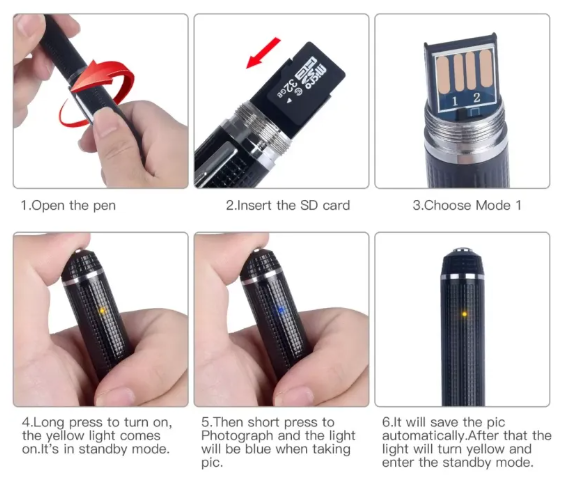 micro SD HC 32GB

1 2

1.Open the pen

2.Insert the SD card

3.Choose Mode 1

4.Long press to turn on, the yellow light comes on.It's in standby mode.

5.Then short press to Photograph and the light will be blue when taking pic.

6.It will save the pic automatically.After that the light will turn yellow and enter the standby mode.