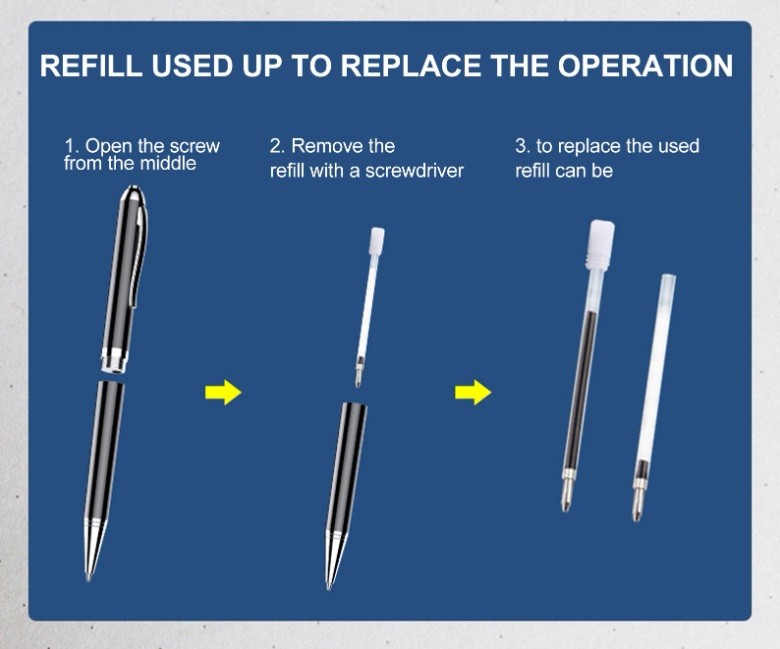 REFILL USED UP TO REPLACE THE OPERATION

1. Open the screw from the middle

2. Remove the refill with a screwdriver

3. to replace the used refill can be